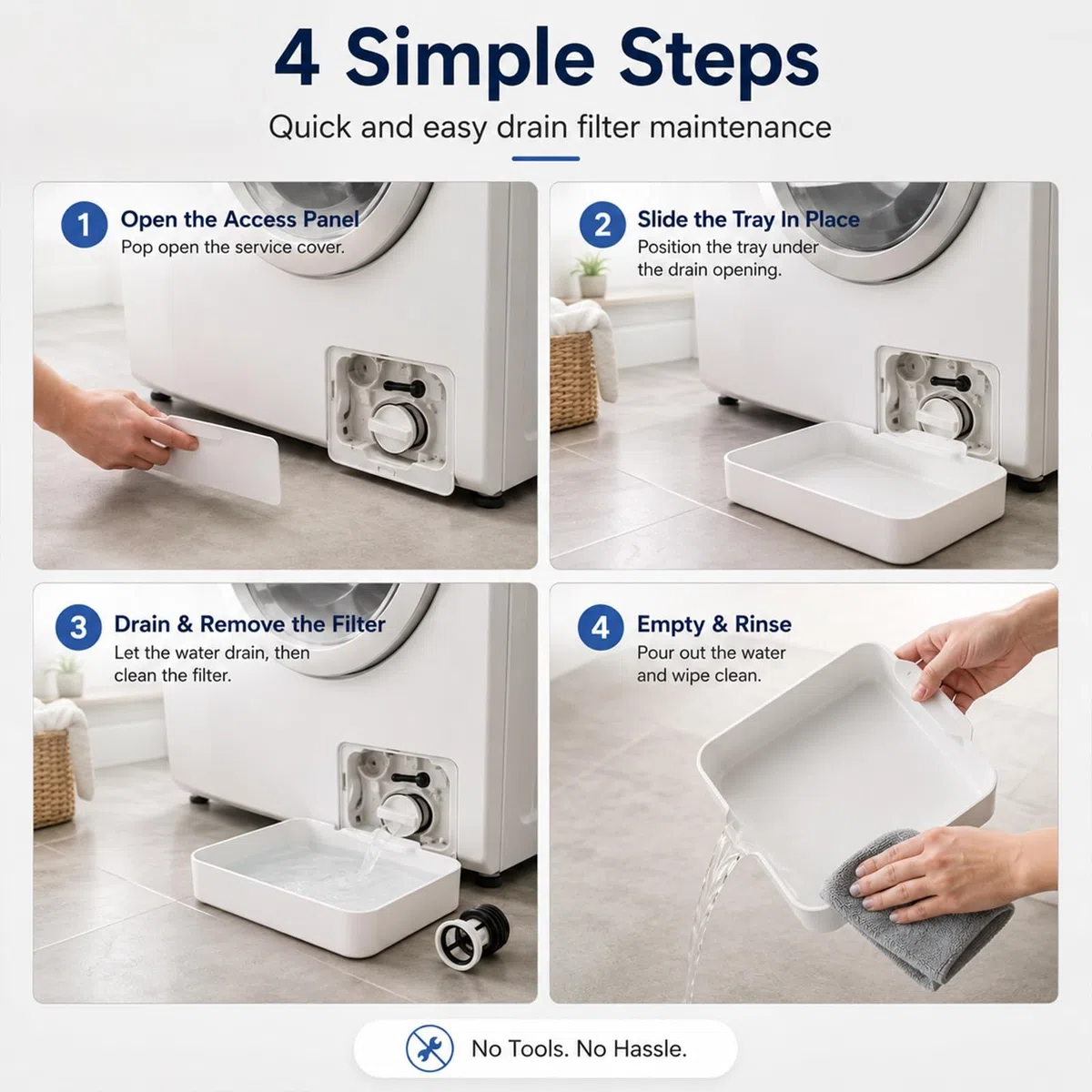 4 Simple Steps

Quick and easy drain filter maintenance

1 Open the Access Panel
Pop open the service cover.

2 Slide the Tray In Place
Position the tray under the drain opening.

3 Drain & Remove the Filter
Let the water drain, then clean the filter.

4 Empty & Rinse
Pour out the water and wipe clean.

No Tools. No Hassle.